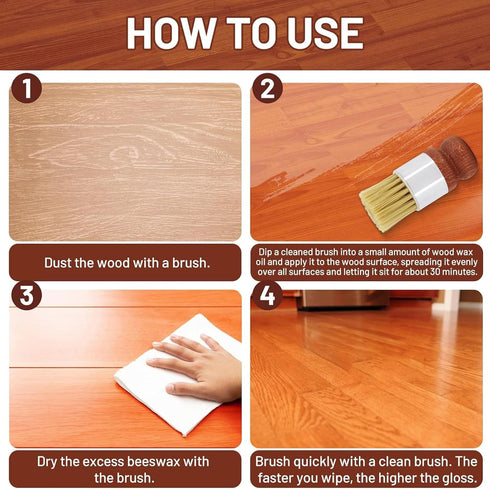 HOW TO USE

1

Dust the wood with a brush.

2

Dip a cleaned brush into a small amount of wood wax oil and apply it to the wood surface, spreading it evenly over all surfaces and letting it sit for about 30 minutes.

3

Dry the excess beeswax with the brush.

4

Brush quickly with a clean brush. The faster you wipe, the higher the gloss.