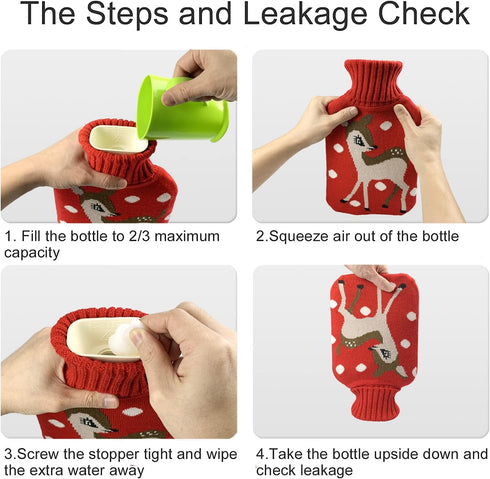 The Steps and Leakage Check

1. Fill the bottle to 2/3 maximum capacity

2.Squeeze air out of the bottle

3.Screw the stopper tight and wipe the extra water away

4.Take the bottle upside down and check leakage