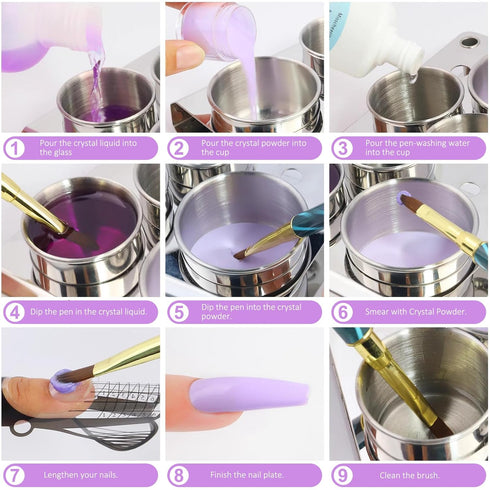 1 Pour the crystal liquid into the glass

2 Pour the crystal powder into the cup

3 Pour the pen-washing water into the cup

4 Dip the pen in the crystal liquid.

5 Dip the pen into the crystal powder.

6 Smear with Crystal Powder.

7 Lengthen your nails.

8 Finish the nail plate.

9 Clean the brush.