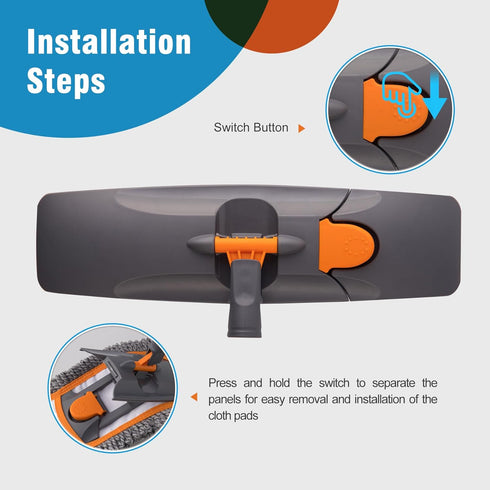 Installation Steps

Switch Button

Press and hold the switch to separate the panels for easy removal and installation of the cloth pads