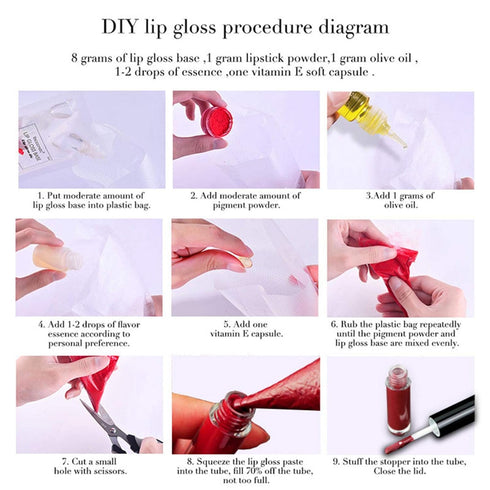 DIY lip gloss procedure diagram

8 grams of lip gloss base ,1 gram lipstick powder,1 gram olive oil , 1-2 drops of essence ,one vitamin E soft capsule .

LIP GLOSS BASE

1. Put moderate amount of lip gloss base into plastic bag.

2. Add moderate amount of pigment powder.

3.Add 1 grams of olive oil.

4. Add 1-2 drops of flavor essence according to personal preference.

5. Add one vitamin E capsule.

6. Rub the plastic bag repeatedly until the pigment powder and lip gloss base are mixed evenly.

7. Cut a small hole with scissors.

8. Squeeze the lip gloss paste into the tube, fill 70% off the tube, not too full.

9. Stuff the stopper into the tube, Close the lid.