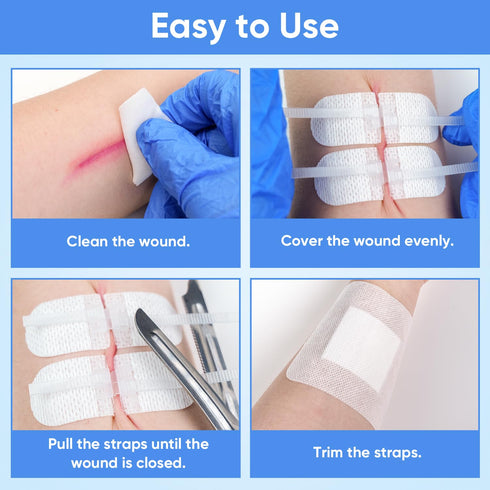 Easy to Use

Clean the wound.

Cover the wound evenly.

Pull the straps until the wound is closed.

Trim the straps.