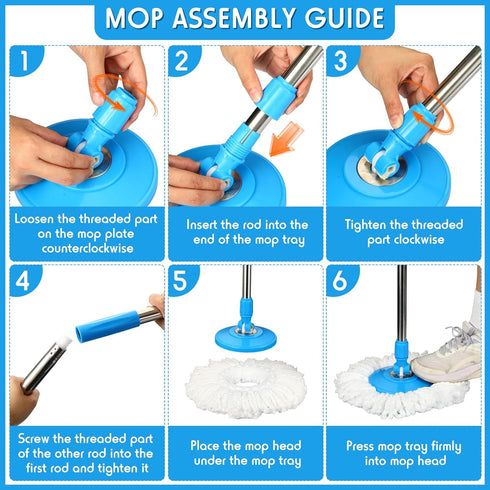 MOP ASSEMBLY GUIDE

1

Loosen the threaded part on the mop plate counterclockwise

2

Insert the rod into the end of the mop tray

3

Tighten the threaded part clockwise

4

Screw the threaded part of the other rod into the first rod and tighten it

5

Place the mop head under the mop tray

6

Press mop tray firmly into mop head