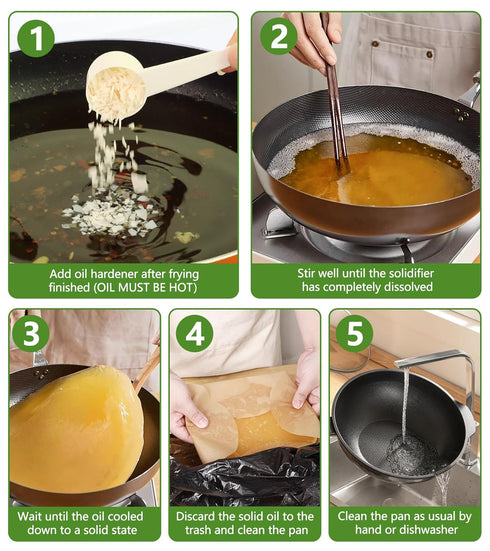 1

Add oil hardener after frying finished (OIL MUST BE HOT)

2

Stir well until the solidifier has completely dissolved

3

Wait until the oil cooled down to a solid state

4

Discard the solid oil to the trash and clean the pan

5

Clean the pan as usual by hand or dishwasher