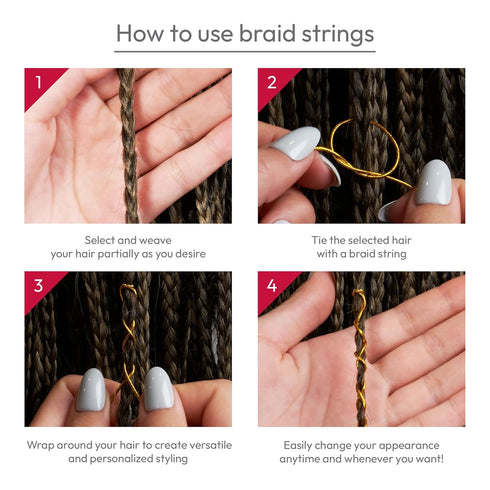 How to use braid strings

1

Select and weave your hair partially as you desire

2

Tie the selected hair with a braid string

3

Wrap around your hair to create versatile and personalized styling

4

Easily change your appearance anytime and whenever you want!