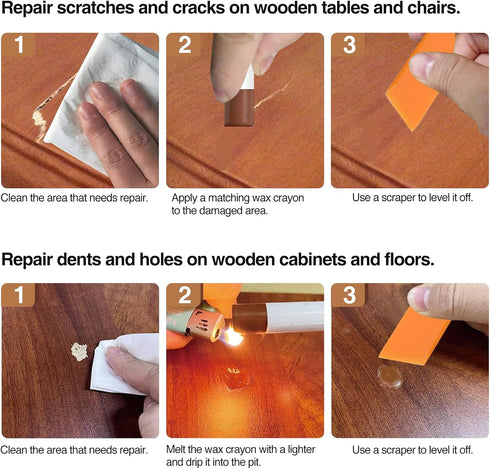 Repair scratches and cracks on wooden tables and chairs.

1

Clean the area that needs repair.

2

Apply a matching wax crayon to the damaged area.

3

Use a scraper to level it off.

Repair dents and holes on wooden cabinets and floors.

1

Clean the area that needs repair.

2

Melt the wax crayon with a lighter and drip it into the pit.

3

Use a scraper to level it off.