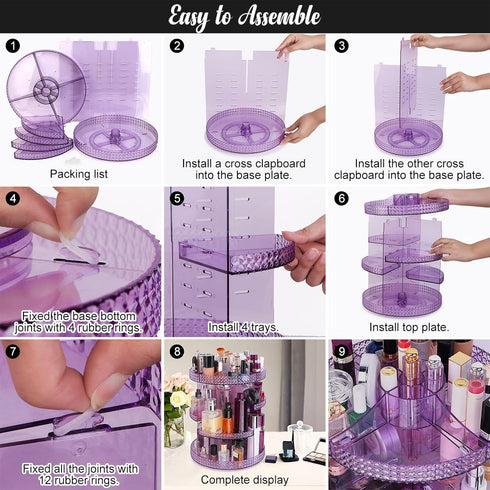 Easy to Assemble

1
Packing list

2
Install a cross clapboard into the base plate.

3
Install the other cross clapboard into the base plate.

4
Fixed the base bottom joints with 4 rubber rings.

5
Install 4 trays.

6
Install top plate.

7
Fixed all the joints with 12 rubber rings.

8
Complete display

9