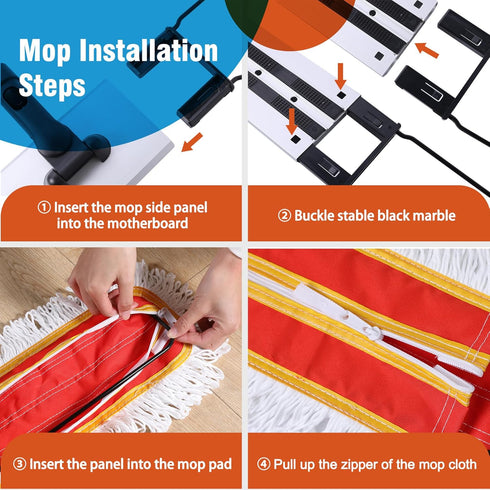 Mop Installation Steps

① Insert the mop side panel into the motherboard

② Buckle stable black marble

③ Insert the panel into the mop pad

④ Pull up the zipper of the mop cloth