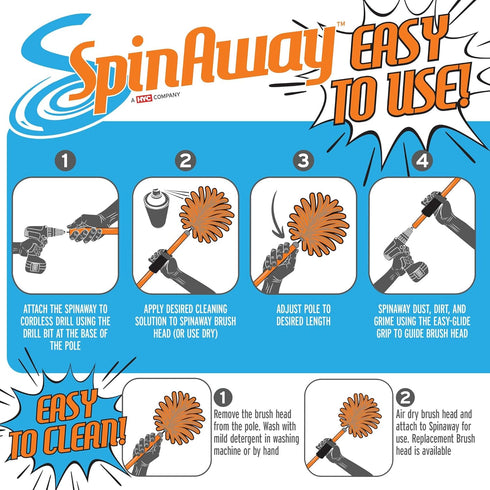 SpinAway™
A HYC COMPANY

EASY TO USE!

1
ATTACH THE SPINAWAY TO CORDLESS DRILL USING THE DRILL BIT AT THE BASE OF THE POLE

2
APPLY DESIRED CLEANING SOLUTION TO SPINAWAY BRUSH HEAD (OR USE DRY)

3
ADJUST POLE TO DESIRED LENGTH

4
SPINAWAY DUST, DIRT, AND GRIME USING THE EASY-GLIDE GRIP TO GUIDE BRUSH HEAD

EASY TO CLEAN!

1
Remove the brush head from the pole. Wash with mild detergent in washing machine or by hand

2
Air dry brush head and attach to Spinaway for use. Replacement Brush head is available