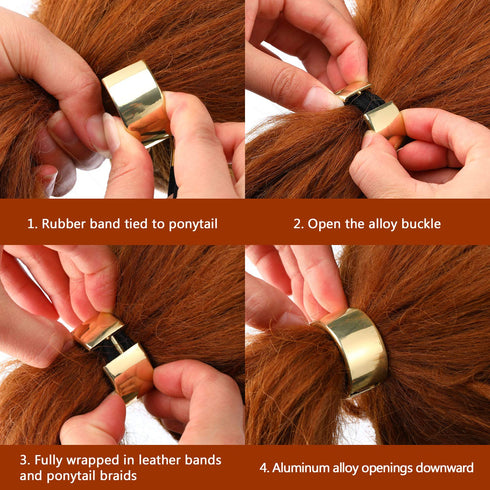 1. Rubber band tied to ponytail

2. Open the alloy buckle

3. Fully wrapped in leather bands and ponytail braids

4. Aluminum alloy openings downward