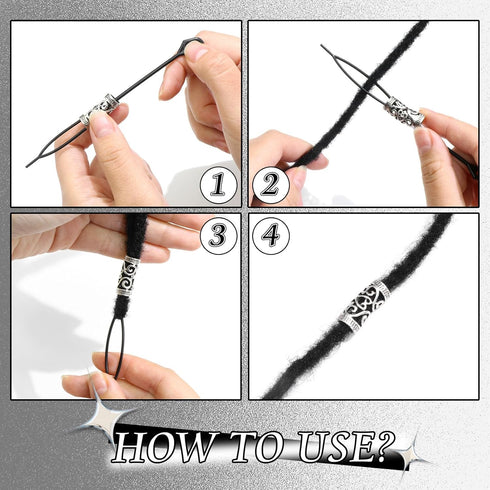 1
2
3
4
HOW TO USE?