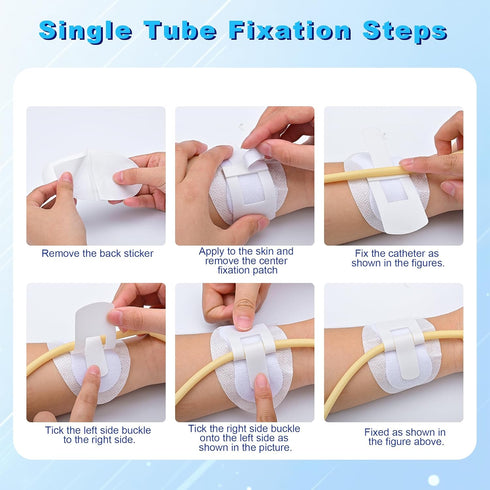 Single Tube Fixation Steps

Remove the back sticker

Apply to the skin and remove the center fixation patch

Fix the catheter as shown in the figures.

Tick the left side buckle to the right side.

Tick the right side buckle onto the left side as shown in the picture.

Fixed as shown in the figure above.