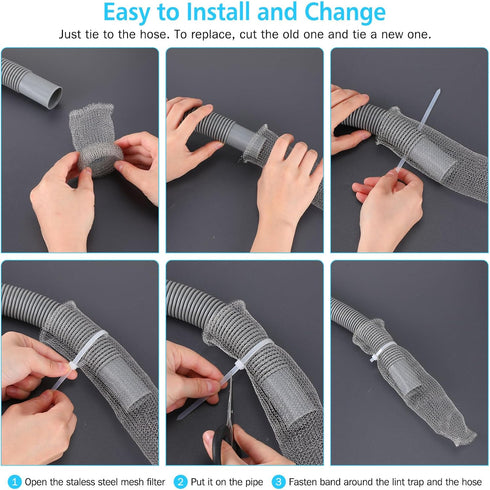 Easy to Install and Change

Just tie to the hose. To replace, cut the old one and tie a new one.

1 Open the staless steel mesh filter 2 Put it on the pipe 3 Fasten band around the lint trap and the hose