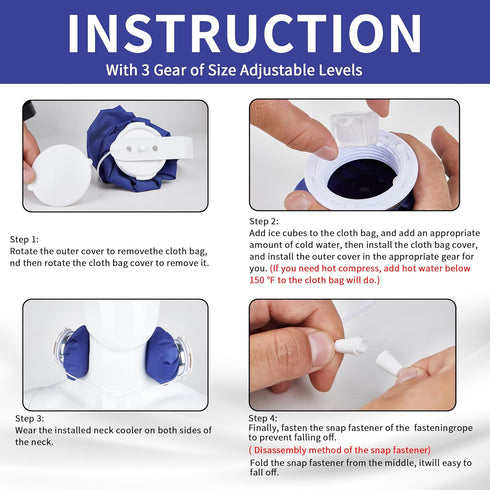 INSTRUCTION

With 3 Gear of Size Adjustable Levels

Step 1:
Rotate the outer cover to removethe cloth bag, nd then rotate the cloth bag cover to remove it.

Step 2:
Add ice cubes to the cloth bag, and add an appropriate amount of cold water, then install the cloth bag cover, and install the outer cover in the appropriate gear for you. (If you need hot compress, add hot water below 150 °F to the cloth bag will do.)

Step 3:
Wear the installed neck cooler on both sides of the neck.

Step 4:
Finally, fasten the snap fastener of the fasteningrope to prevent falling off.
( Disassembly method of the snap fastener)
Fold the snap fastener from the middle, itwill easy to fall off.