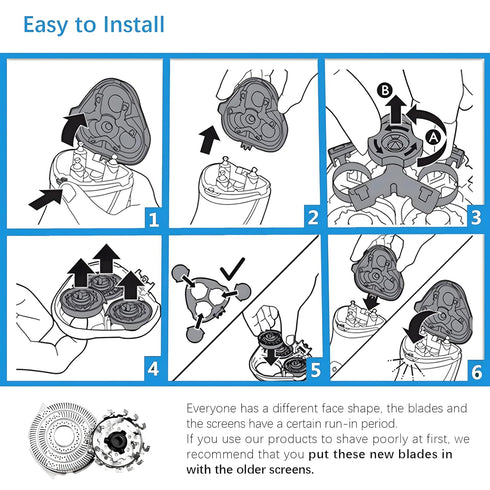 Easy to Install

1

2

B

A

3

4

5

6

Everyone has a different face shape, the blades and the screens have a certain run-in period.
If you use our products to shave poorly at first, we recommend that you **put these new blades in with the older screens.**