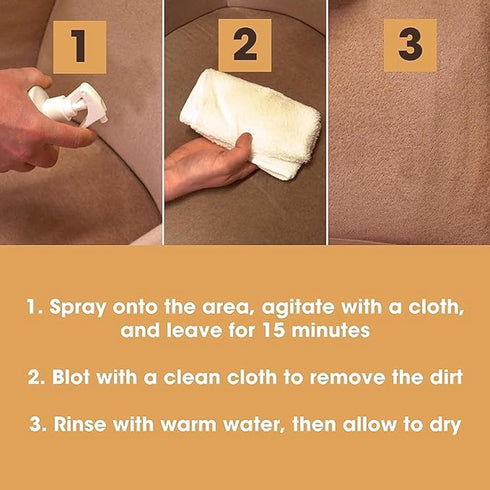 1

2

3

1. Spray onto the area, agitate with a cloth, and leave for 15 minutes

2. Blot with a clean cloth to remove the dirt

3. Rinse with warm water, then allow to dry