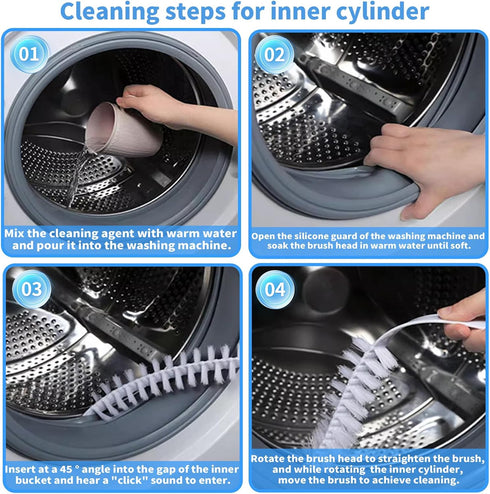 Cleaning steps for inner cylinder

01

Mix the cleaning agent with warm water and pour it into the washing machine.

02

Open the silicone guard of the washing machine and soak the brush head in warm water until soft.

03

Insert at a 45 ° angle into the gap of the inner bucket and hear a "click" sound to enter.

04

Rotate the brush head to straighten the brush, and while rotating the inner cylinder, move the brush to achieve cleaning.