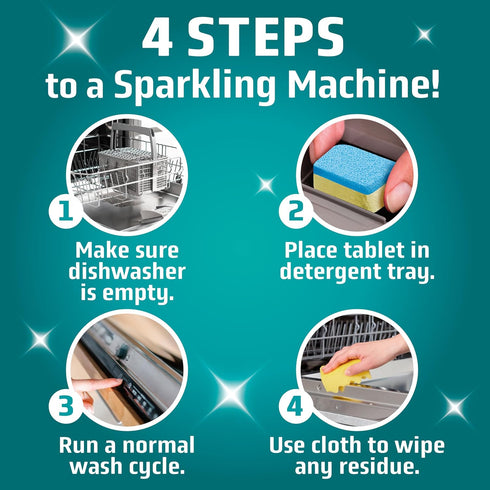 4 STEPS
to a Sparkling Machine!

1
Make sure dishwasher is empty.

2
Place tablet in detergent tray.

3
Run a normal wash cycle.

4
Use cloth to wipe any residue.