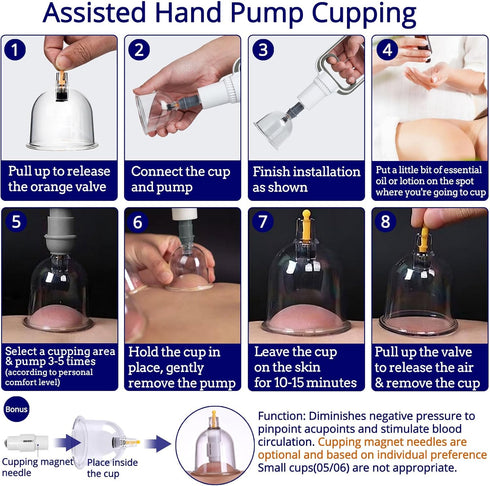 Assisted Hand Pump Cupping

1
Pull up to release the orange valve

2
Connect the cup and pump

3
Finish installation as shown

4
Put a little bit of essential oil or lotion on the spot where you're going to cup

5
Select a cupping area & pump 3-5 times (according to personal comfort level)

6
Hold the cup in place, gently remove the pump

7
Leave the cup on the skin for 10-15 minutes

8
Pull up the valve to release the air & remove the cup

Bonus

Cupping magnet needle

Place inside the cup

Function: Diminishes negative pressure to pinpoint acupoints and stimulate blood circulation. Cupping magnet needles are optional and based on individual preference Small cups(05/06) are not appropriate.