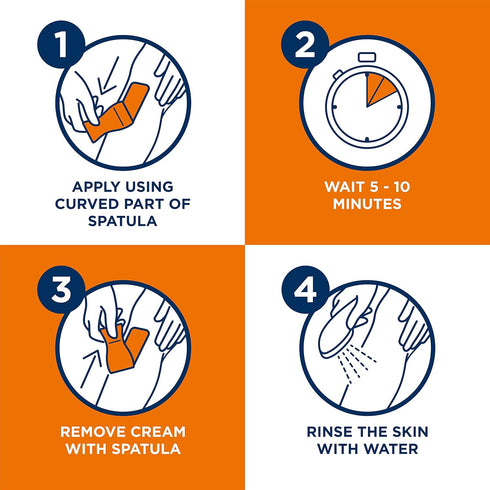 1

APPLY USING CURVED PART OF SPATULA

2

WAIT 5 - 10 MINUTES

3

REMOVE CREAM WITH SPATULA

4

RINSE THE SKIN WITH WATER