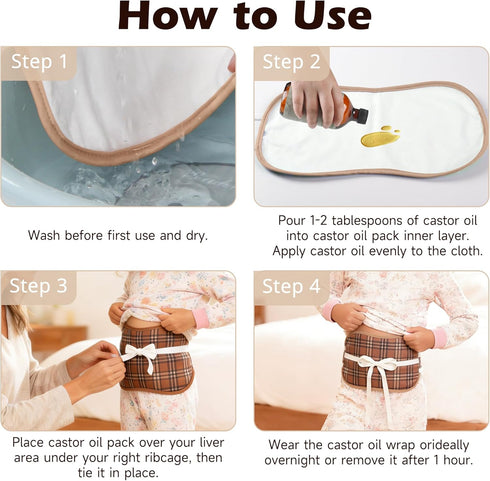 How to Use

Step 1

Wash before first use and dry.

Step 2

Pour 1-2 tablespoons of castor oil into castor oil pack inner layer. Apply castor oil evenly to the cloth.

Step 3

Place castor oil pack over your liver area under your right ribcage, then tie it in place.

Step 4

Wear the castor oil wrap orideally overnight or remove it after 1 hour.