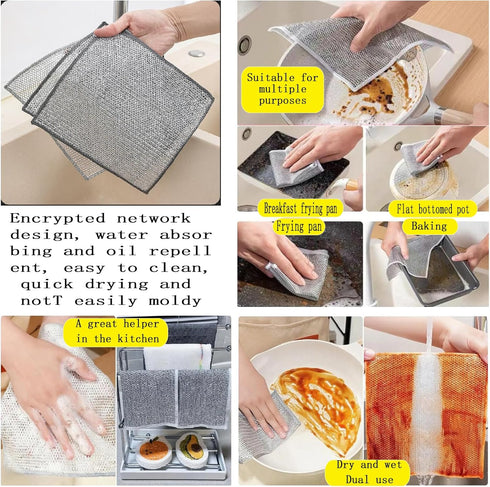 Suitable for multiple purposes

Breakfast frying pan

Flat bottomed pot

Frying pan

Baking

Encrypted network design, water absor bing and oil repell ent, easy to clean, quick drying and notT easily moldy

A great helper in the kitchen

Dry and wet Dual use