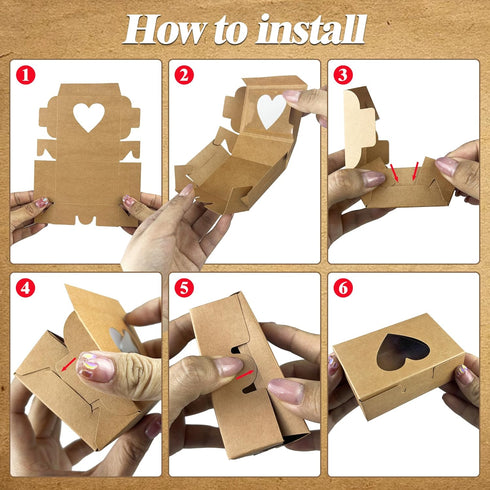 How to install

1

2

3

4

5

6