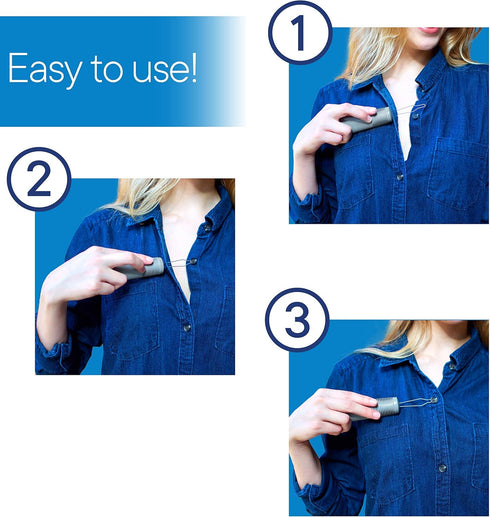 Easy to use!

1

2

3