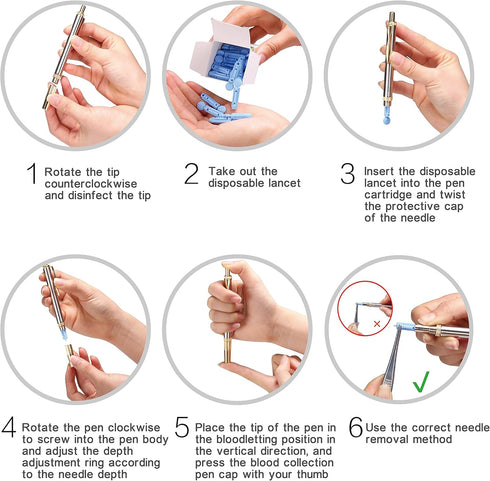 1 Rotate the tip counterclockwise and disinfect the tip

2 Take out the disposable lancet

3 Insert the disposable lancet into the pen cartridge and twist the protective cap of the needle

4 Rotate the pen clockwise to screw into the pen body and adjust the depth adjustment ring according to the needle depth

5 Place the tip of the pen in the bloodletting position in the vertical direction, and press the blood collection pen cap with your thumb

6 Use the correct needle removal method